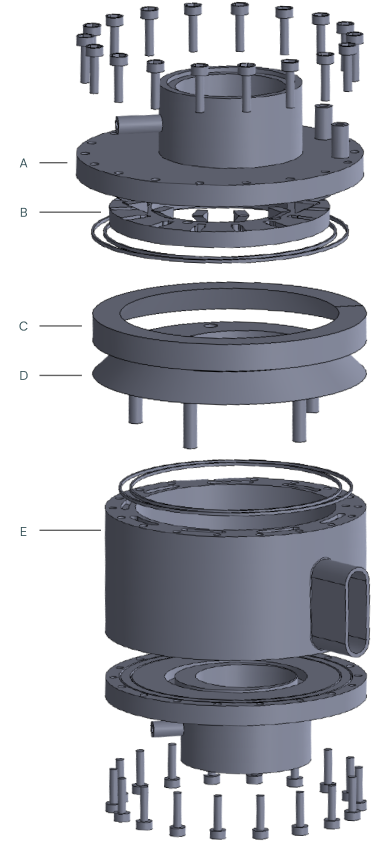 A
B
C
D
E